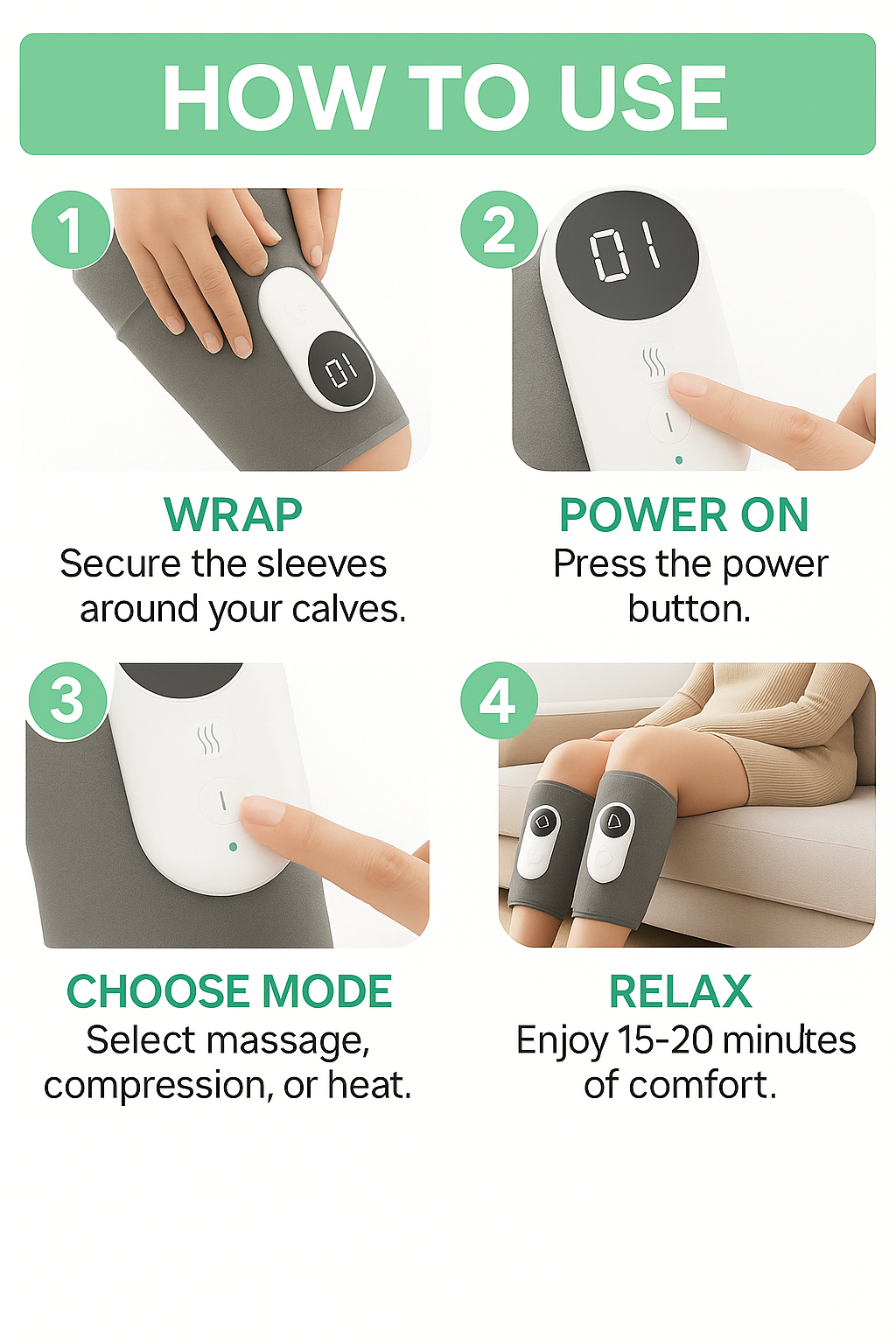 HOW TO USE

1

01

WRAP
Secure the sleeves around your calves.

2

01

POWER ON
Press the power button.

3

CHOOSE MODE
Select massage, compression, or heat.

4

RELAX
Enjoy 15-20 minutes of comfort.